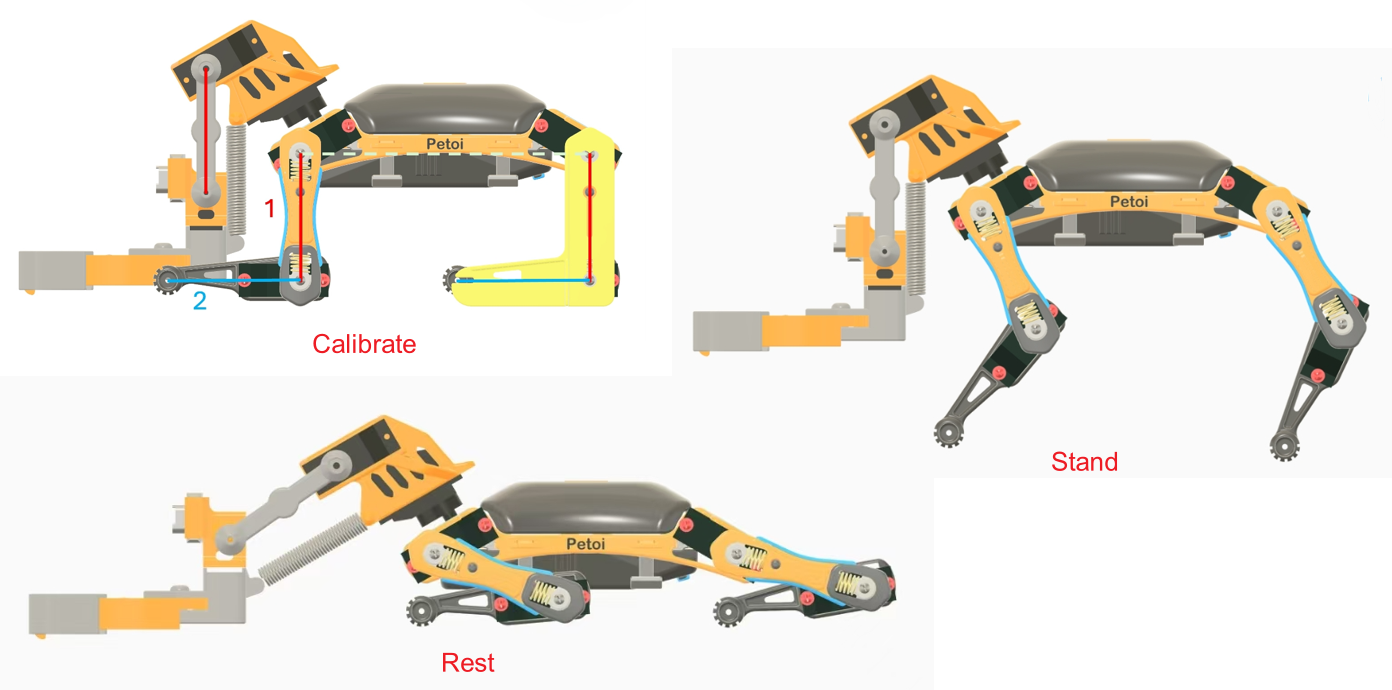 Petoi
1
2
Calibrate

Petoi
Stand

Petoi
Rest